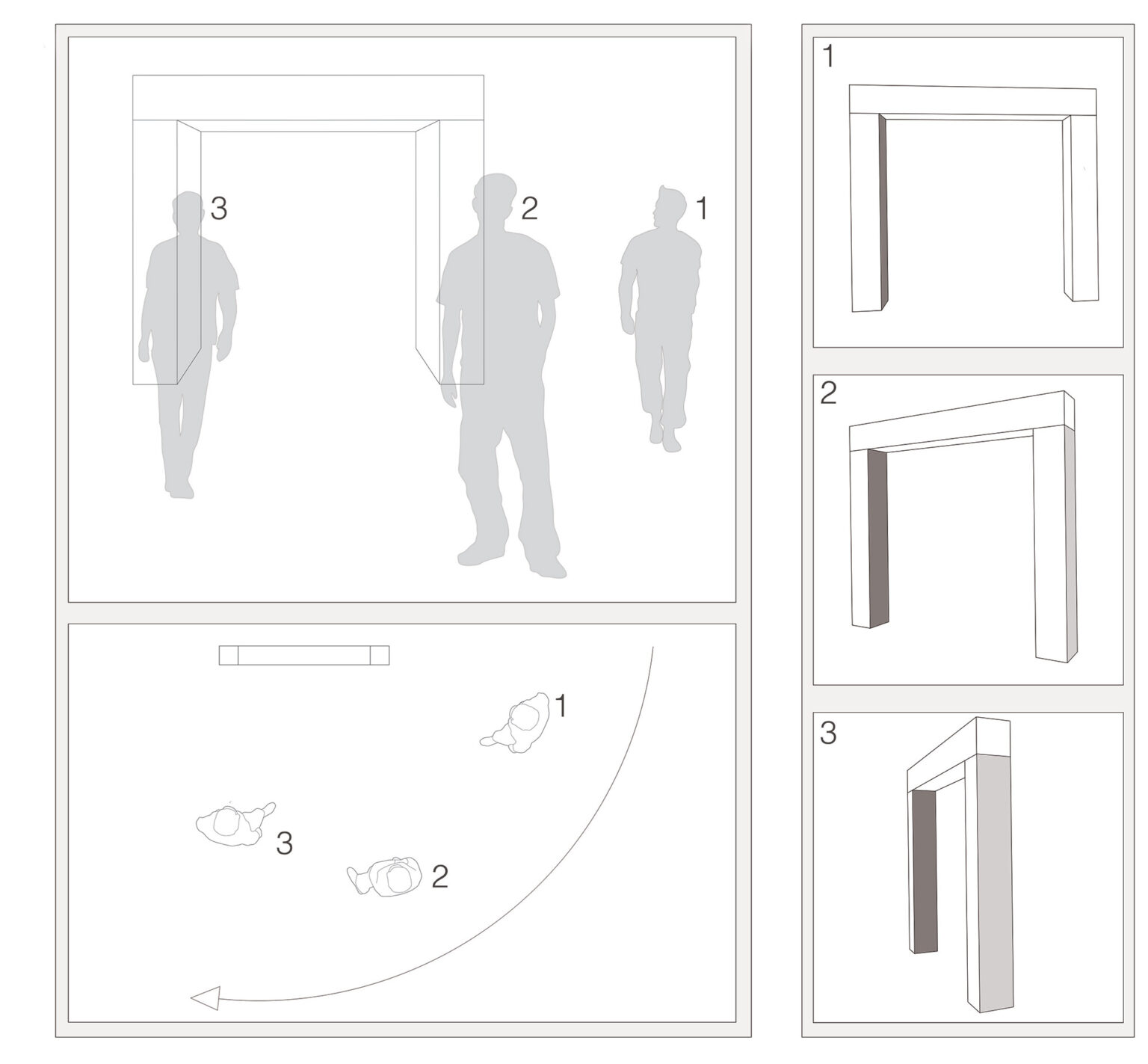 3
2
1

1
3
2

1

2

3