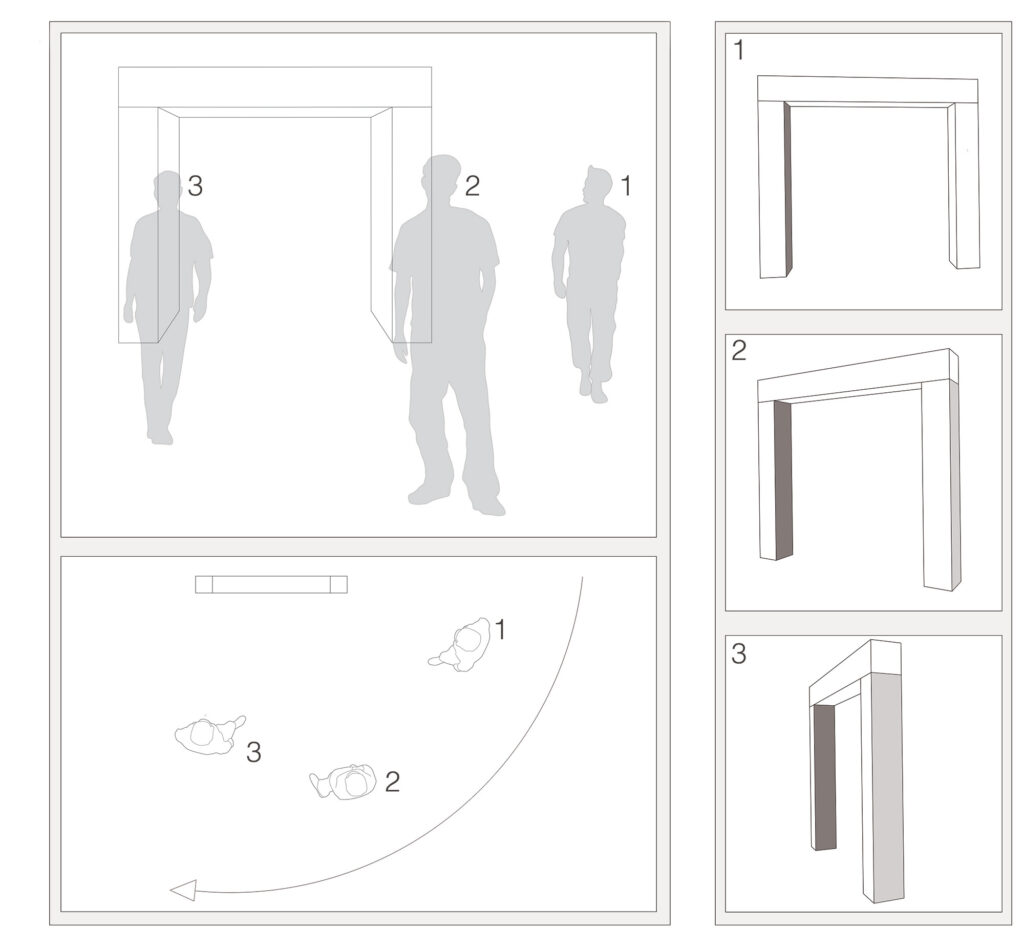 3
2
1
1
3
2
1
2
3